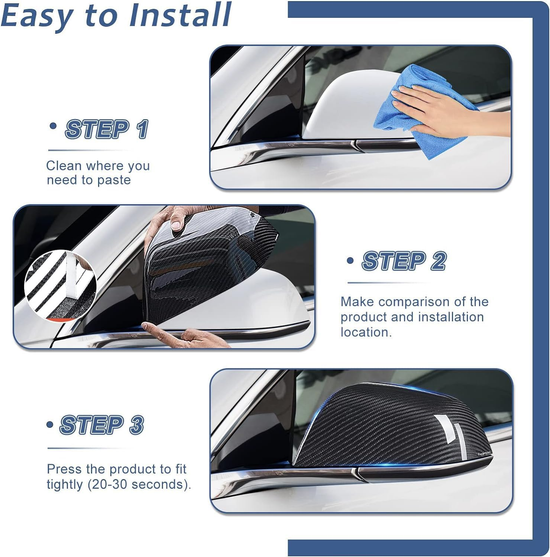 Easy to Install

• STEP 1

Clean where you need to paste

• STEP 2

Make comparison of the product and installation location.

• STEP 3

Press the product to fit tightly (20-30 seconds).