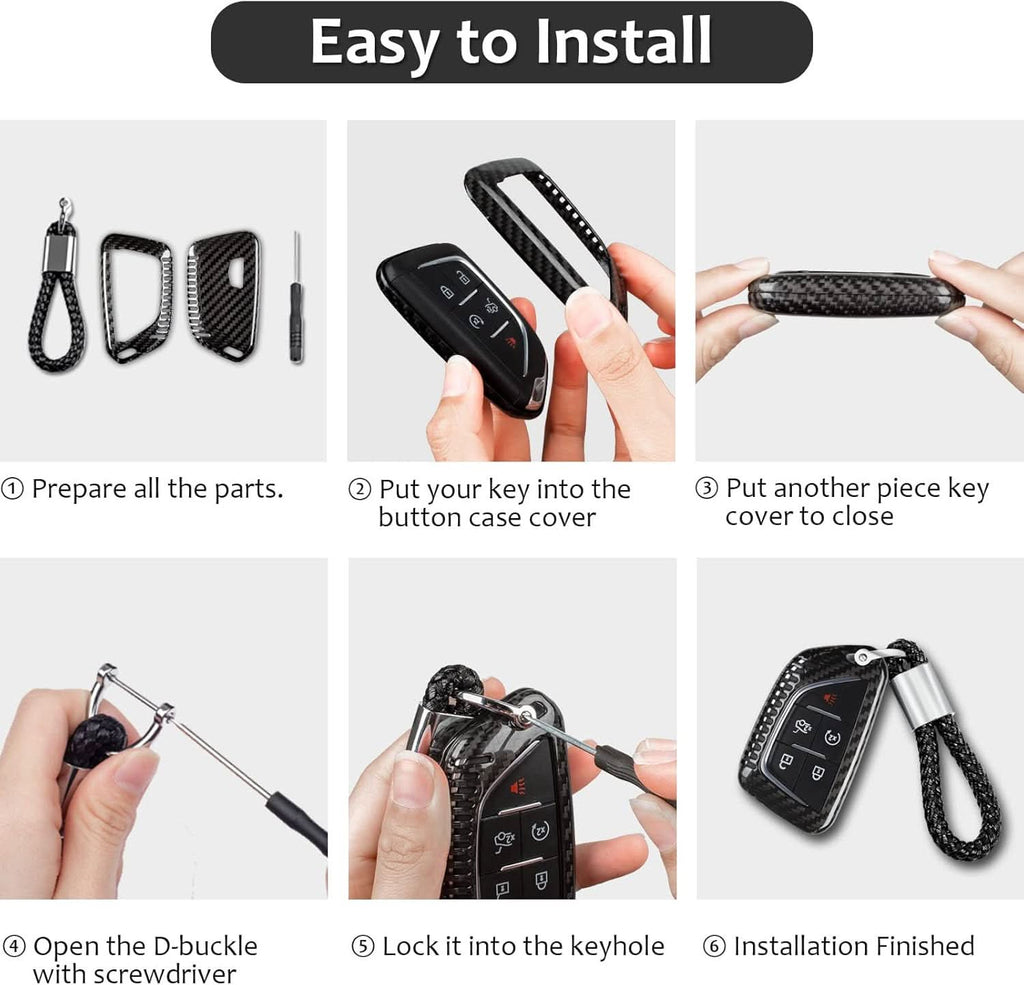 Easy to Install

① Prepare all the parts.

② Put your key into the button case cover

③ Put another piece key cover to close

④ Open the D-buckle with screwdriver

⑤ Lock it into the keyhole

⑥ Installation Finished