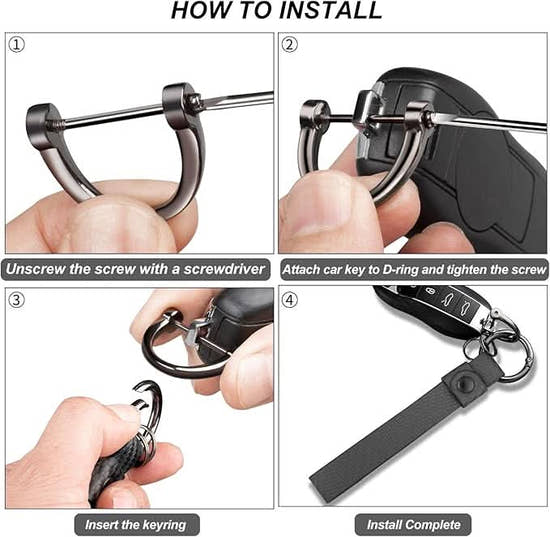 HOW TO INSTALL

①

Unscrew the screw with a screwdriver

②

Attach car key to D-ring and tighten the screw

③

Insert the keyring

④

Install Complete