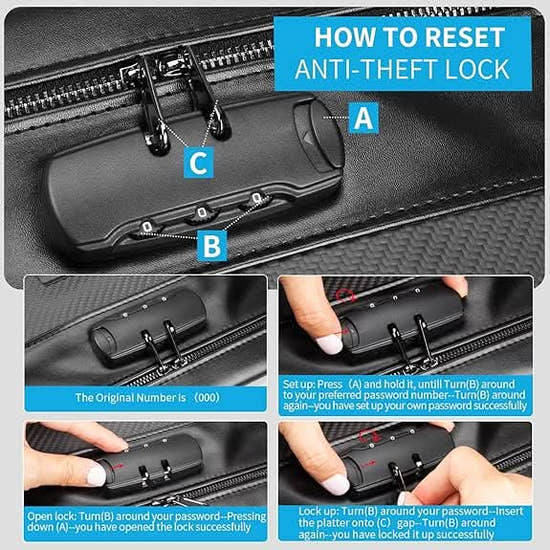 HOW TO RESET
ANTI-THEFT LOCK

A

C

B

The Original Number is （000）

Set up: Press （A) and hold it, untill Turn(B) around to your preferred password number--Turn(B) around again--you have set up your own password successfully

Open lock: Turn(B) around your password--Pressing down (A)--you have opened the lock successfully

Lock up: Turn(B) around your password--Insert the platter onto (C) gap--Turn(B) around again--you have locked it up successfully